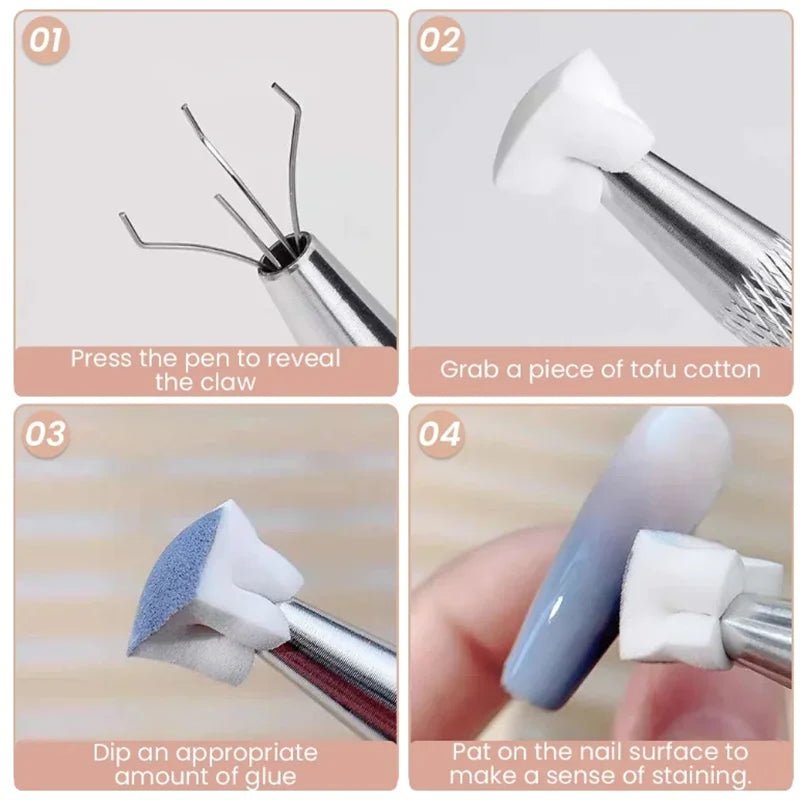 01

Press the pen to reveal the claw

02

Grab a piece of tofu cotton

03

Dip an appropriate amount of glue

04

Pat on the nail surface to make a sense of staining.