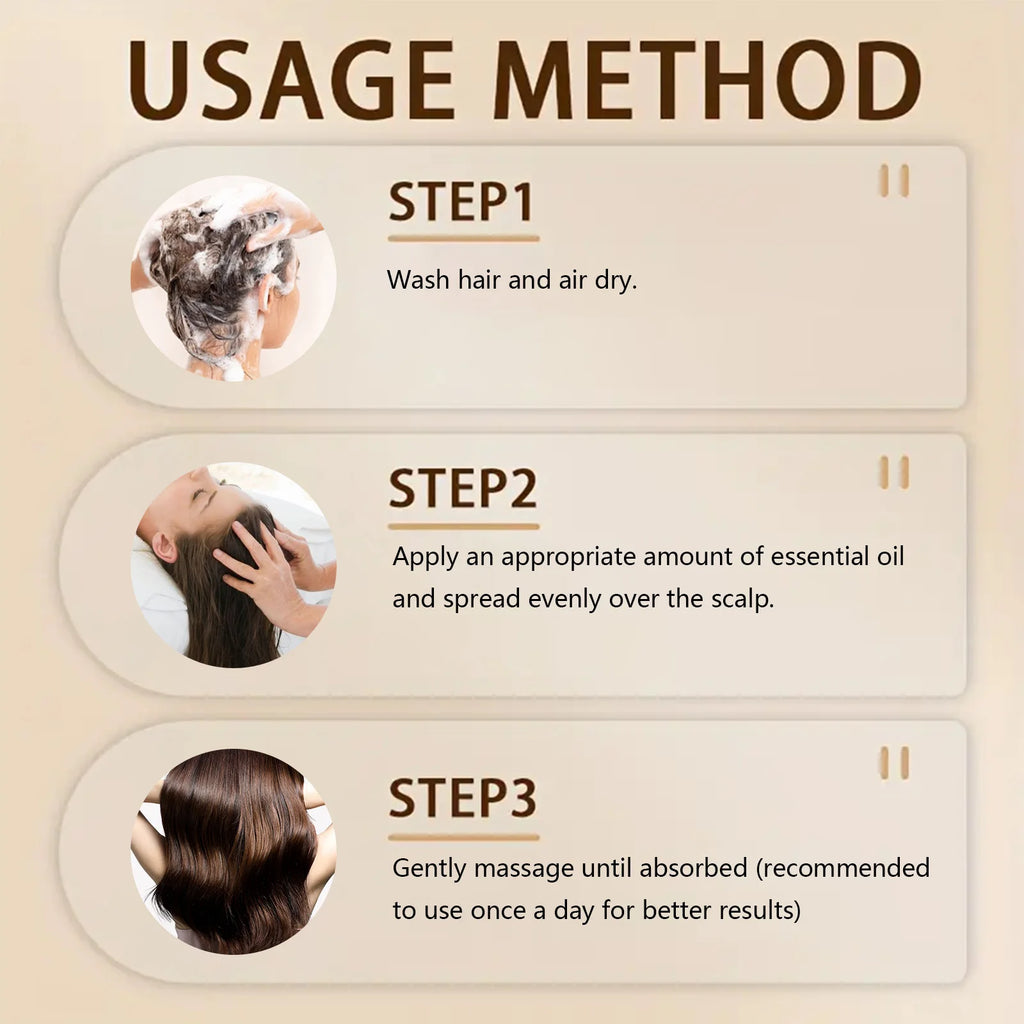 USAGE METHOD

STEP1

Wash hair and air dry.

STEP2

Apply an appropriate amount of essential oil and spread evenly over the scalp.

STEP3

Gently massage until absorbed (recommended to use once a day for better results)