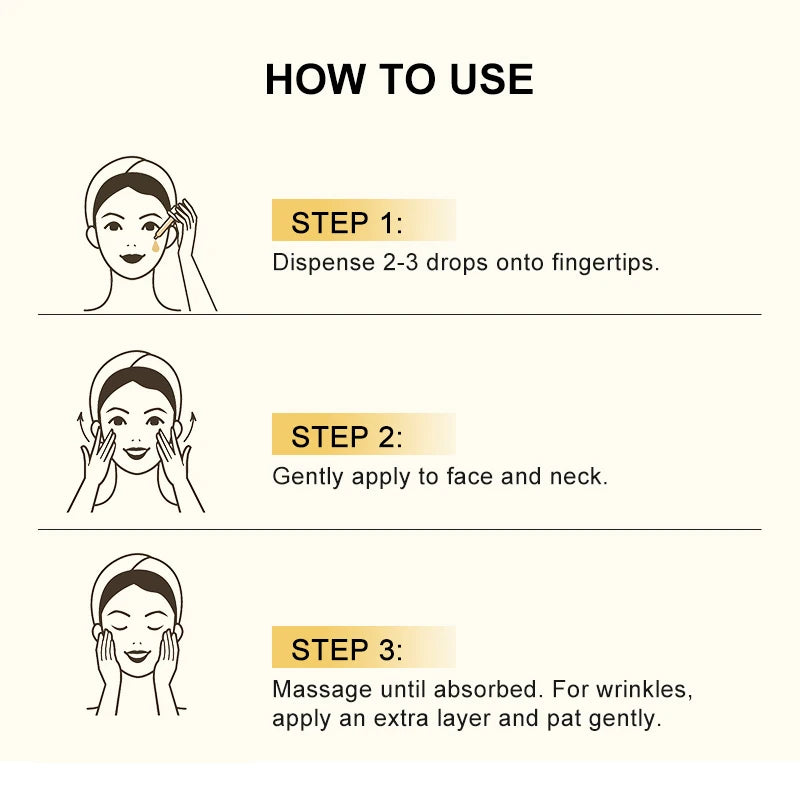 HOW TO USE

STEP 1:
Dispense 2-3 drops onto fingertips.

STEP 2:
Gently apply to face and neck.

STEP 3:
Massage until absorbed. For wrinkles, apply an extra layer and pat gently.