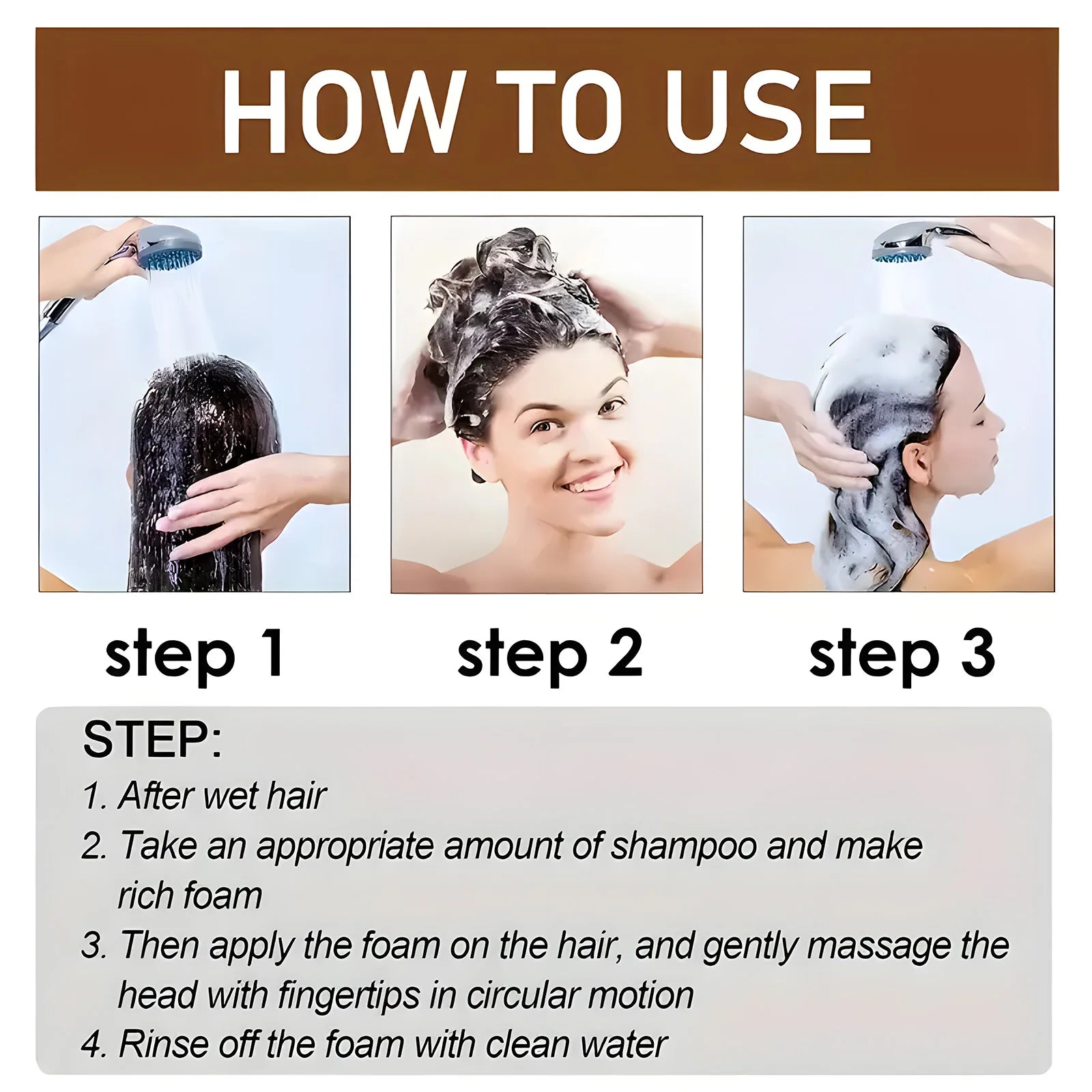 HOW TO USE

step 1

step 2

step 3

STEP:
1. After wet hair
2. Take an appropriate amount of shampoo and make rich foam
3. Then apply the foam on the hair, and gently massage the head with fingertips in circular motion
4. Rinse off the foam with clean water