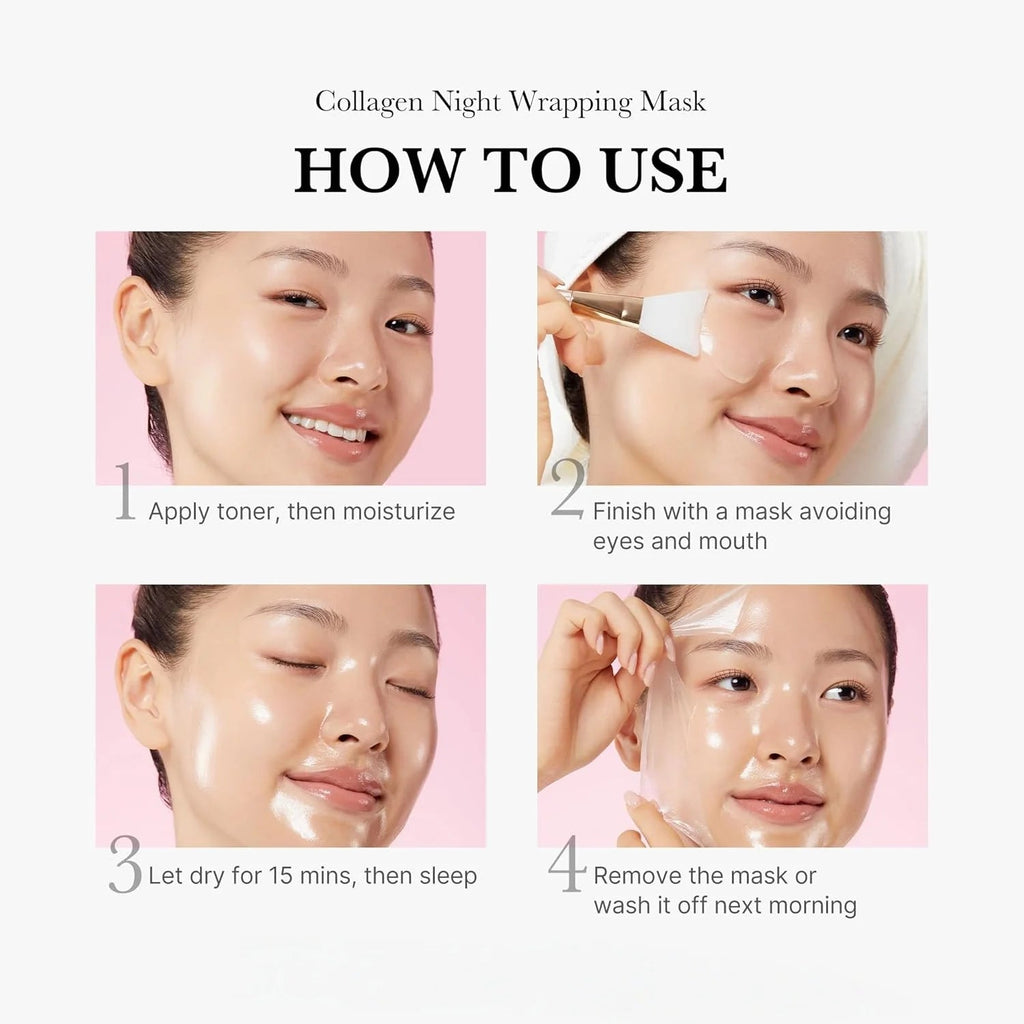 Collagen Night Wrapping Mask

HOW TO USE

1 Apply toner, then moisturize

2 Finish with a mask avoiding eyes and mouth

3 Let dry for 15 mins, then sleep

4 Remove the mask or wash it off next morning